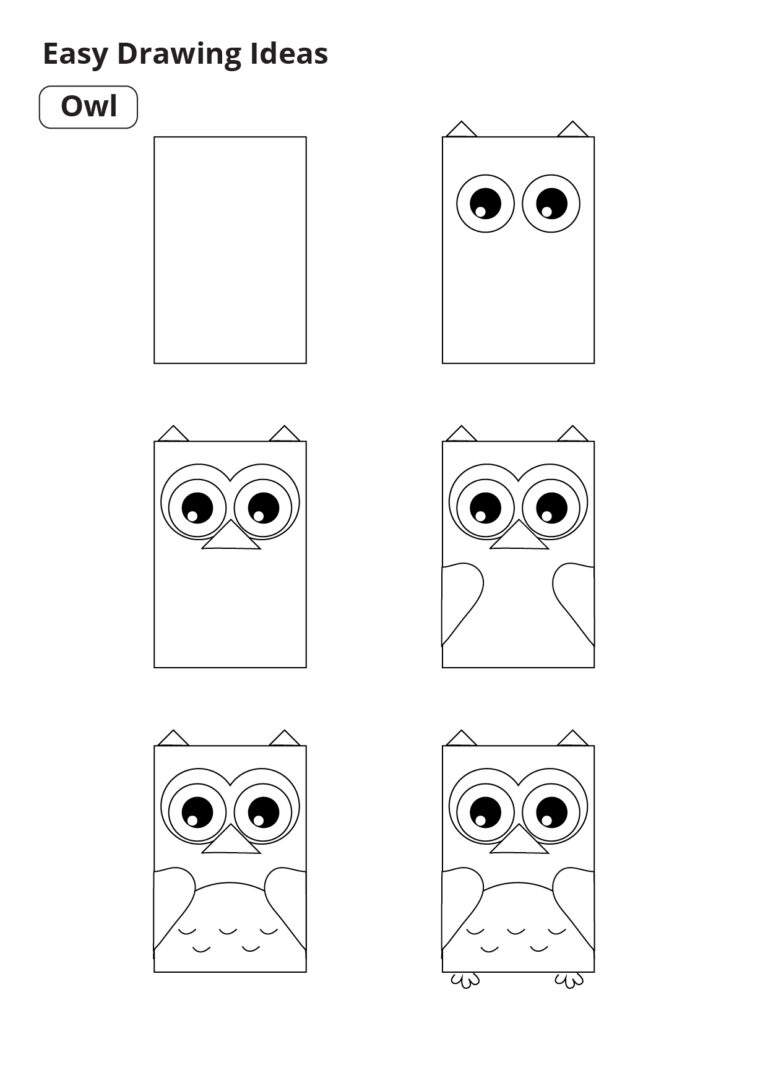 Easy Drawing Ideas

Owl